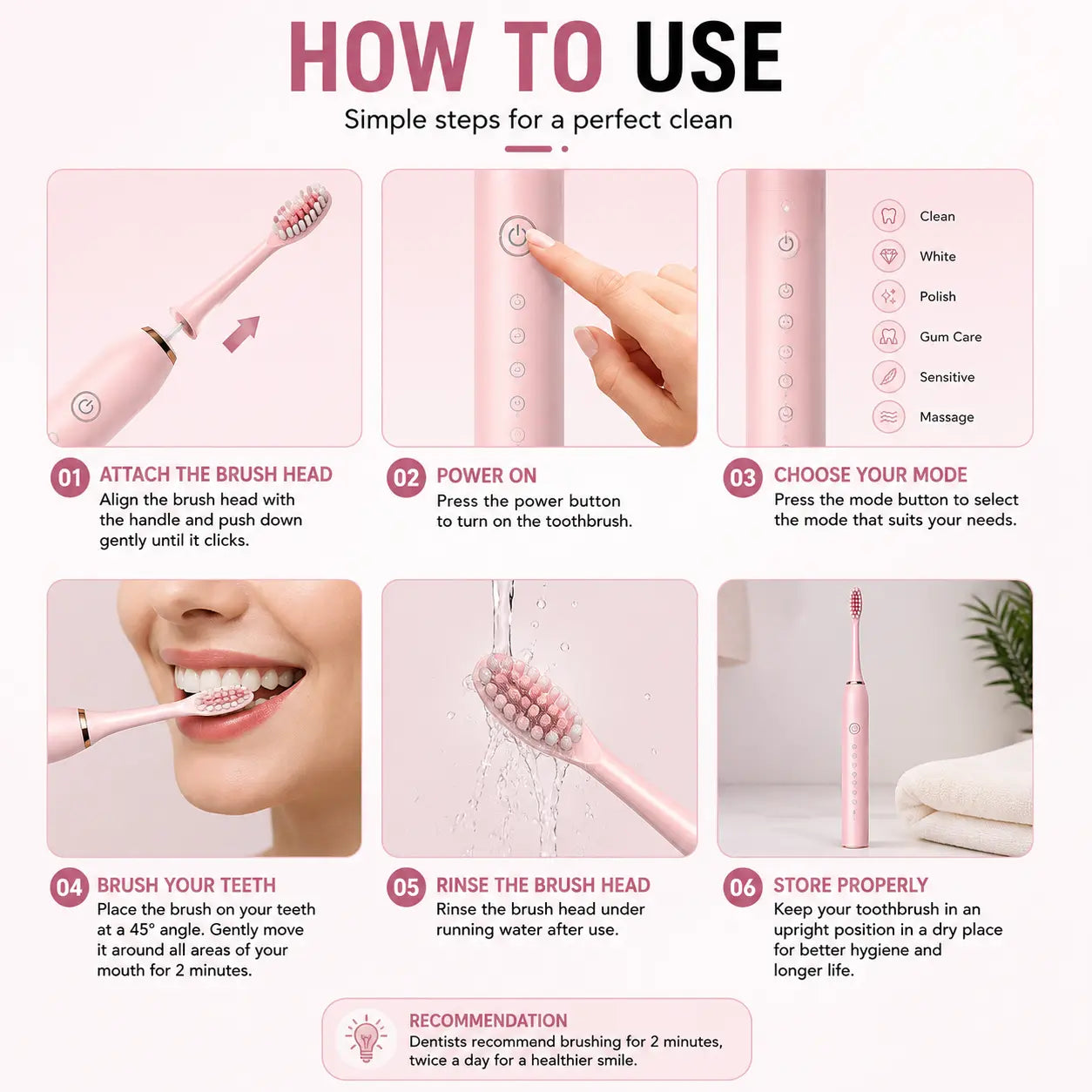 HOW TO USE

Simple steps for a perfect clean

Clean
White
Polish
Gum Care
Sensitive
Massage

01 ATTACH THE BRUSH HEAD
Align the brush head with the handle and push down gently until it clicks.

02 POWER ON
Press the power button to turn on the toothbrush.

03 CHOOSE YOUR MODE
Press the mode button to select the mode that suits your needs.

04 BRUSH YOUR TEETH
Place the brush on your teeth at a 45° angle. Gently move it around all areas of your mouth for 2 minutes.

05 RINSE THE BRUSH HEAD
Rinse the brush head under running water after use.

06 STORE PROPERLY
Keep your toothbrush in an upright position in a dry place for better hygiene and longer life.

RECOMMENDATION
Dentists recommend brushing for 2 minutes, twice a day for a healthier smile.