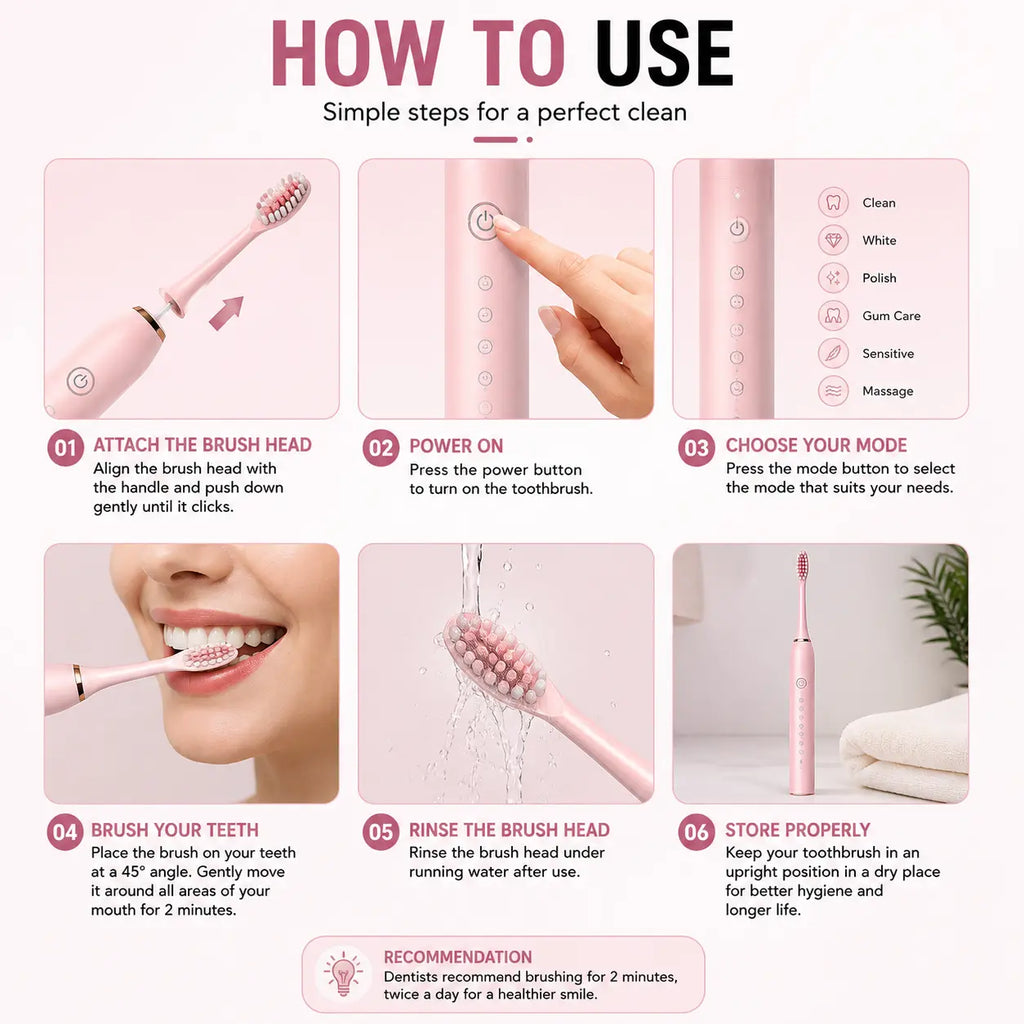 HOW TO USE
Simple steps for a perfect clean

Clean
White
Polish
Gum Care
Sensitive
Massage

01 ATTACH THE BRUSH HEAD
Align the brush head with the handle and push down gently until it clicks.

02 POWER ON
Press the power button to turn on the toothbrush.

03 CHOOSE YOUR MODE
Press the mode button to select the mode that suits your needs.

04 BRUSH YOUR TEETH
Place the brush on your teeth at a 45° angle. Gently move it around all areas of your mouth for 2 minutes.

05 RINSE THE BRUSH HEAD
Rinse the brush head under running water after use.

06 STORE PROPERLY
Keep your toothbrush in an upright position in a dry place for better hygiene and longer life.

RECOMMENDATION
Dentists recommend brushing for 2 minutes, twice a day for a healthier smile.