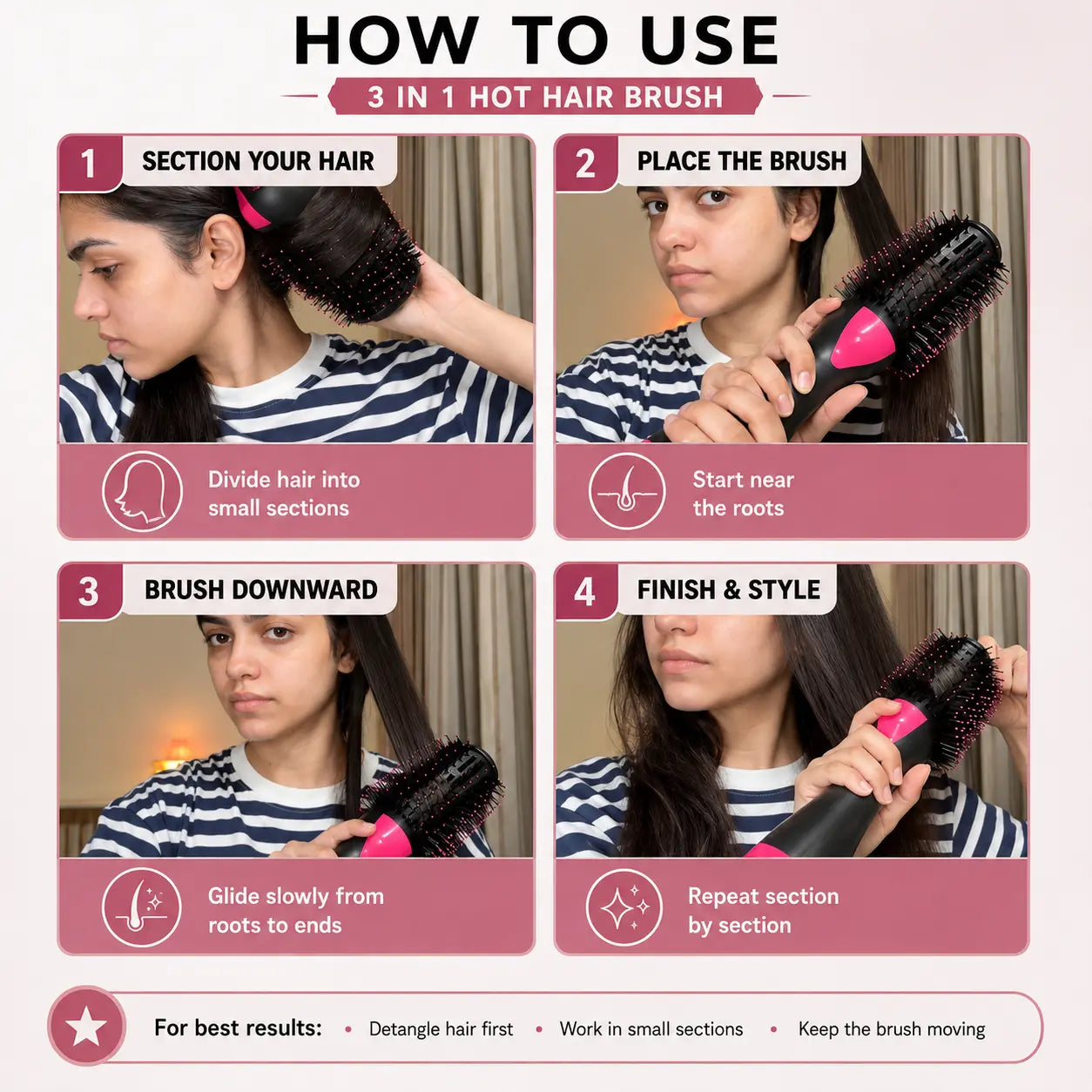 HOW TO USE

3 IN 1 HOT HAIR BRUSH

1 SECTION YOUR HAIR

Divide hair into small sections

2 PLACE THE BRUSH

Start near the roots

3 BRUSH DOWNWARD

Glide slowly from roots to ends

4 FINISH & STYLE

Repeat section by section

For best results: • Detangle hair first • Work in small sections • Keep the brush moving